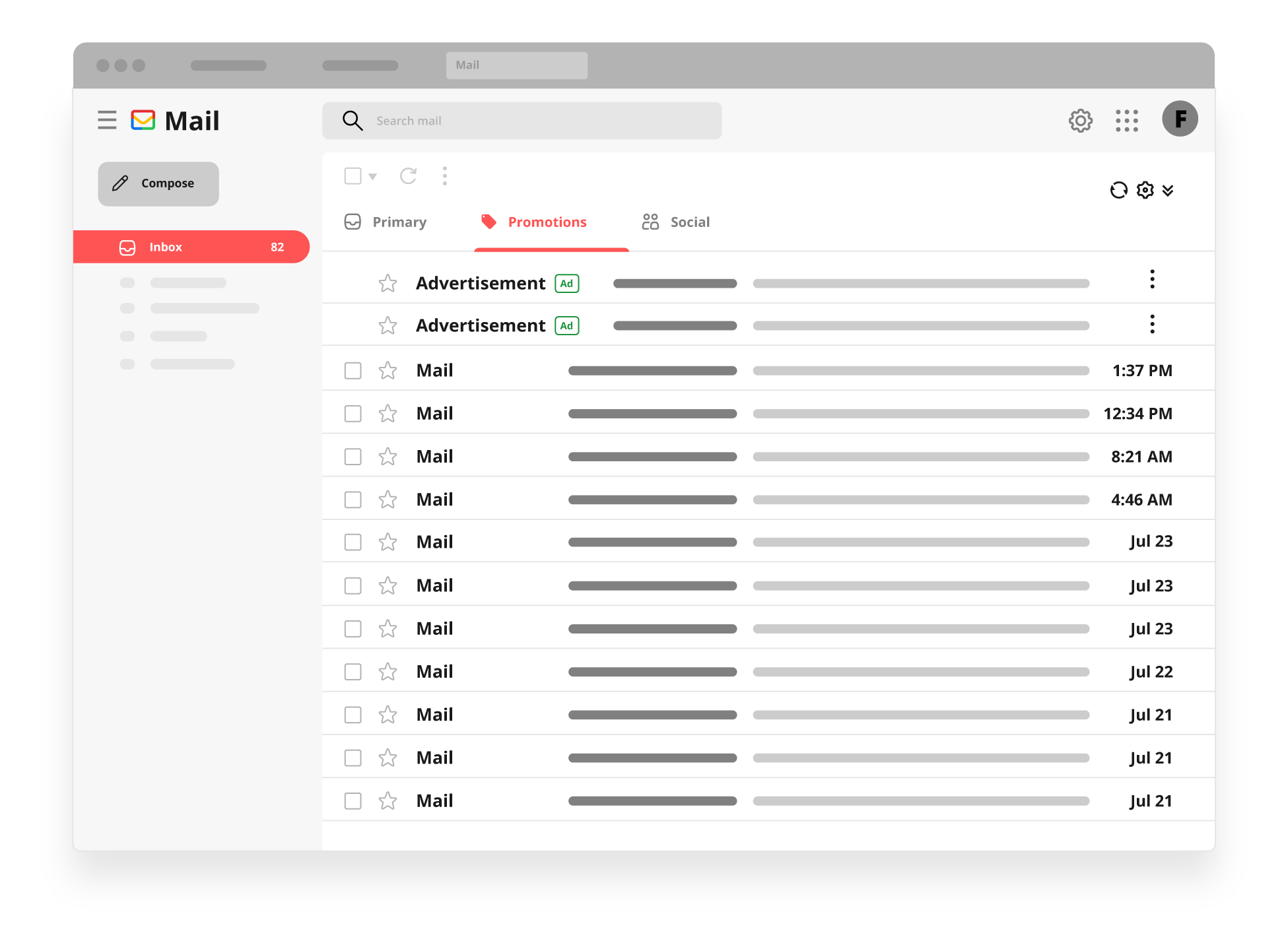 Mail

Mail

Search mail

F

Compose

Inbox 82

Primary Promotions Social

Advertisement Ad

Advertisement Ad

Mail 1:37 PM

Mail 12:34 PM

Mail 8:21 AM

Mail 4:46 AM

Mail Jul 23

Mail Jul 23

Mail Jul 23

Mail Jul 22

Mail Jul 21

Mail Jul 21

Mail Jul 21